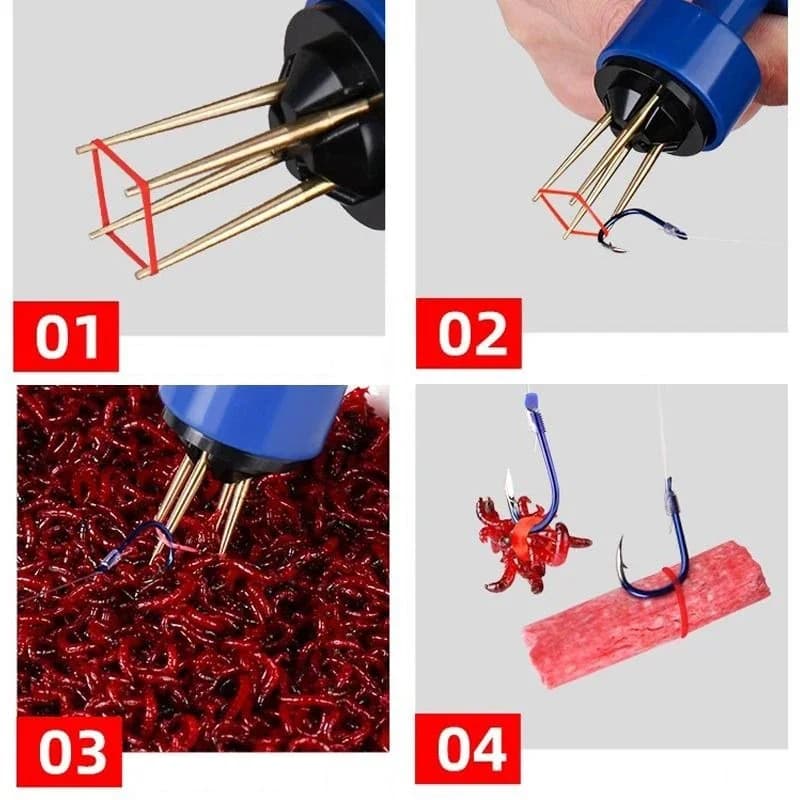 01

02

03

04