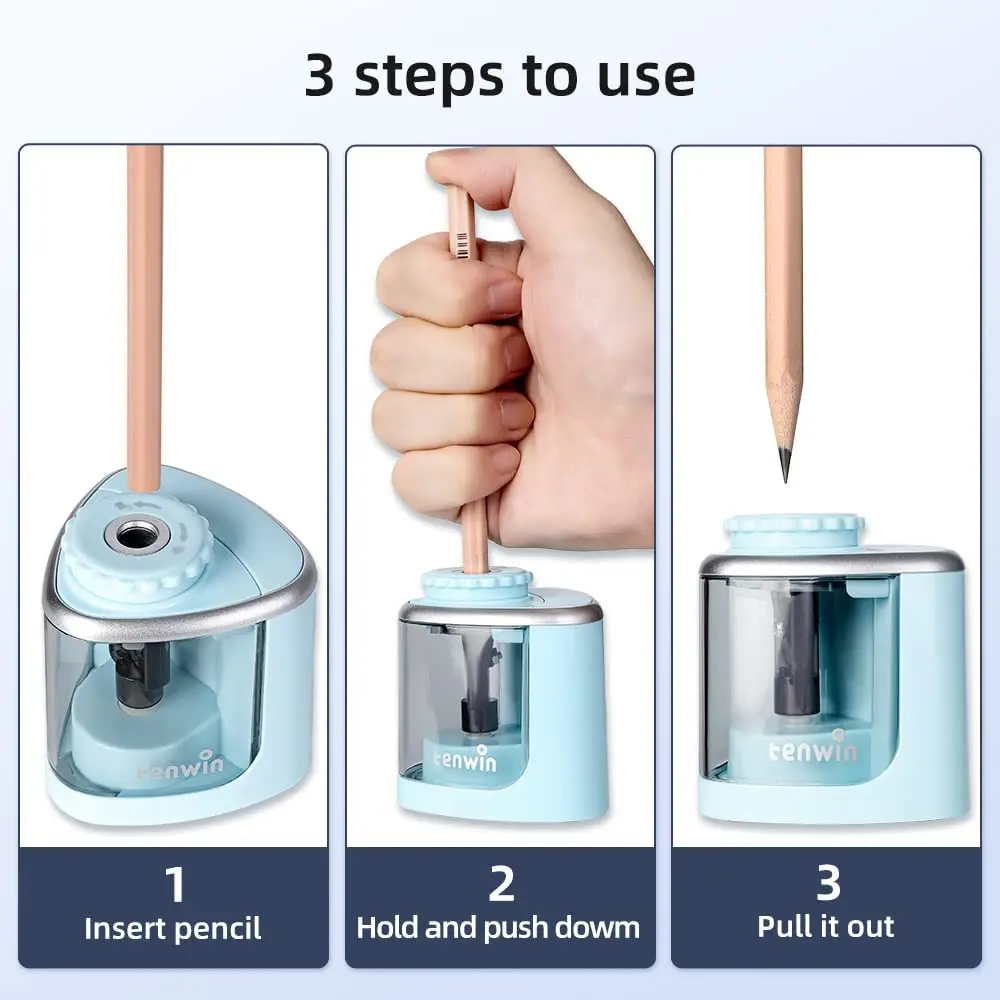 3 steps to use

tenwin

1
Insert pencil

tenwin

2
Hold and push dowm

tenwin

3
Pull it out